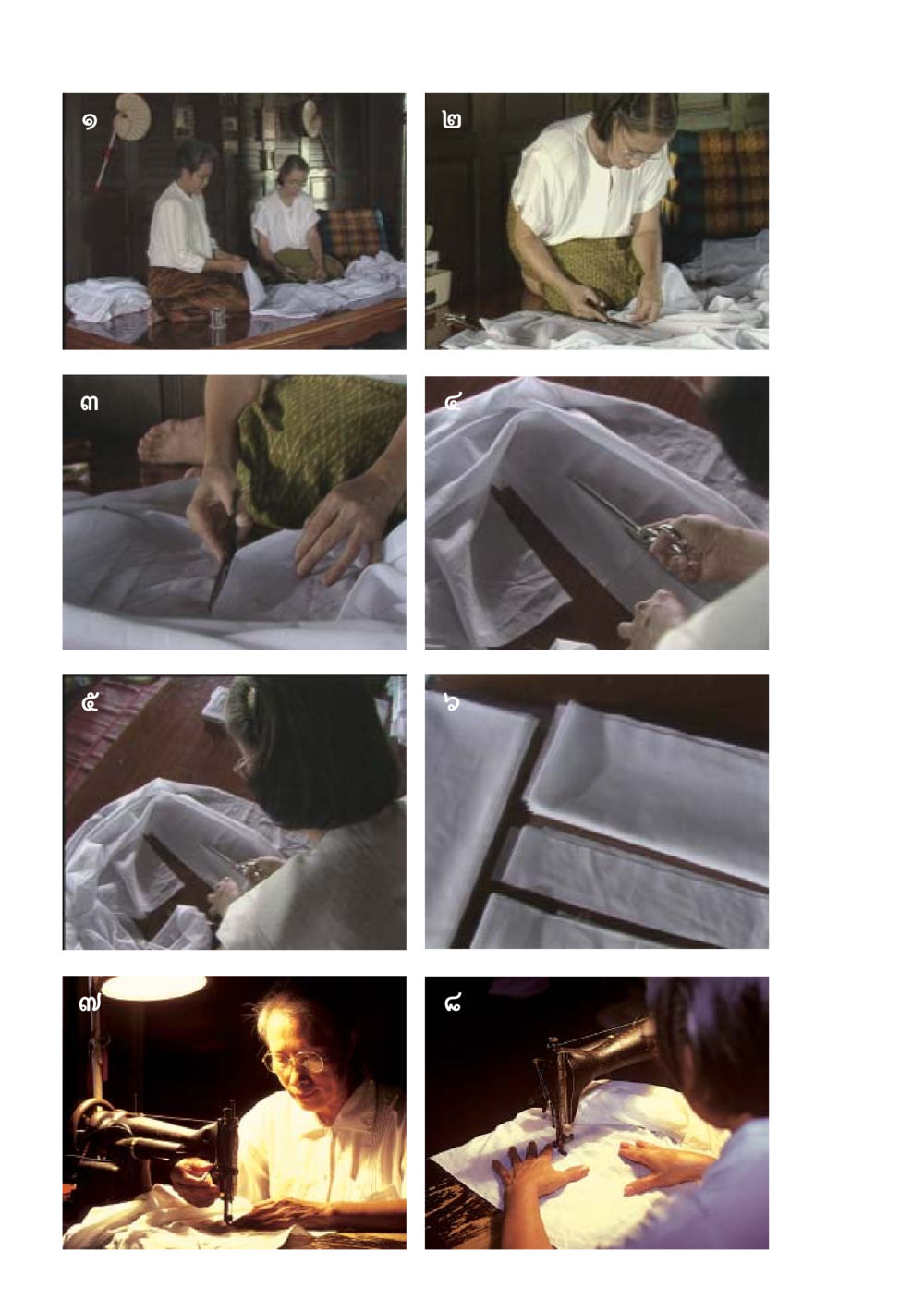 ๑

๒

๓

๔

๕

๖

๗

๘